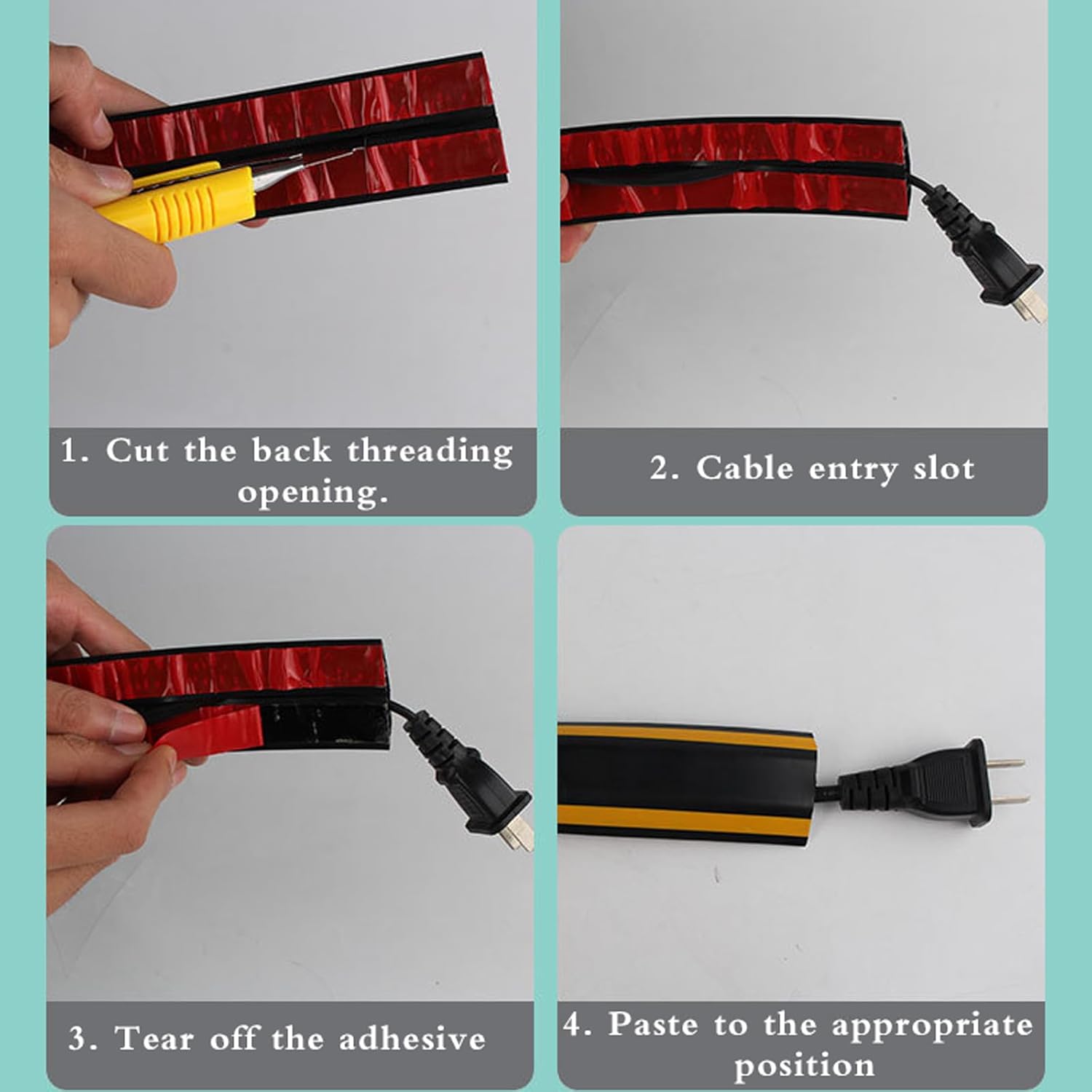 1. Cut the back threading opening.

2. Cable entry slot

3. Tear off the adhesive

4. Paste to the appropriate position